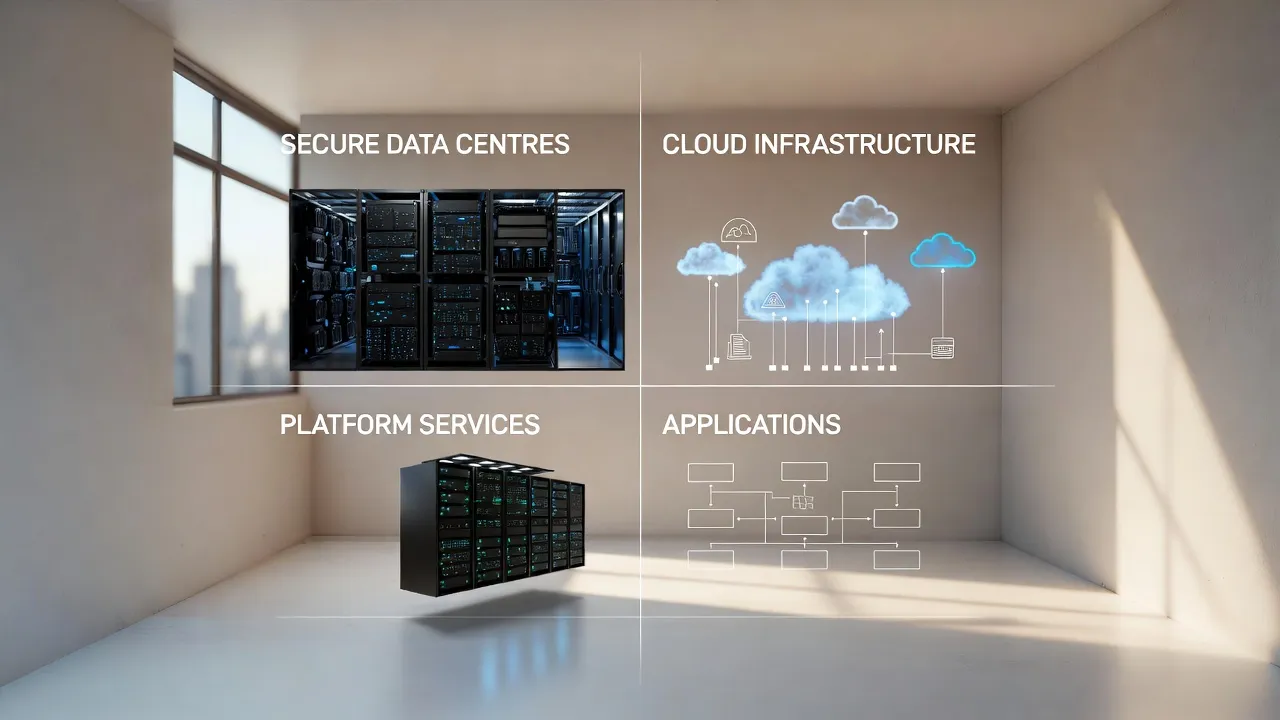 SECURE DATA CENTRES

CLOUD INFRASTRUCTURE

PLATFORM SERVICES

APPLICATIONS